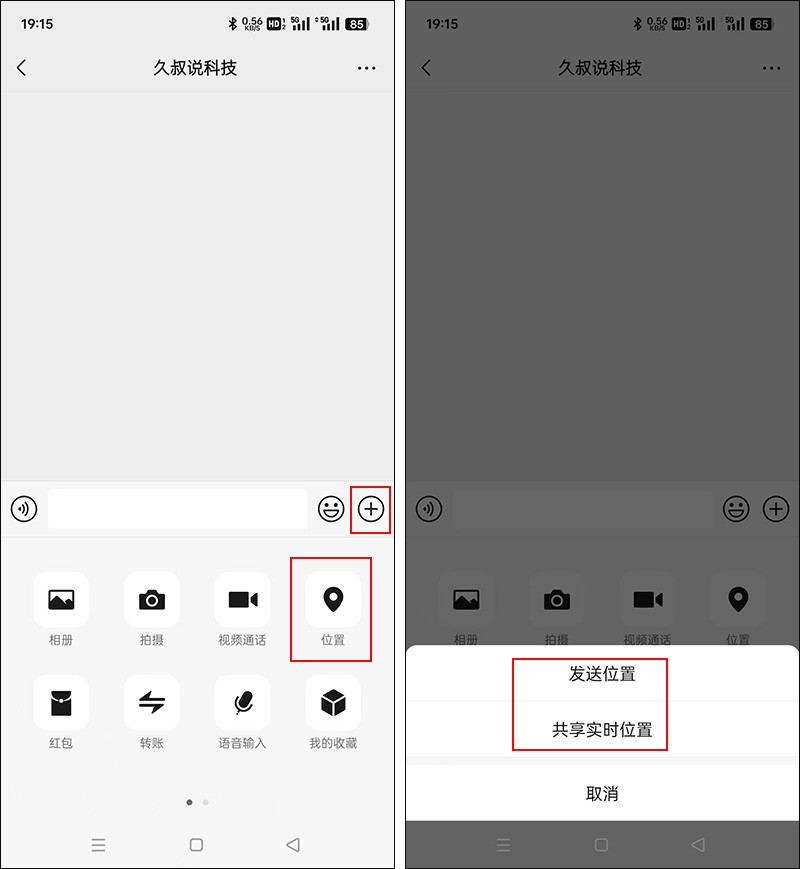 19:15 0.56 KB/S HD 5G 5G 85

久叔说科技

相册
拍摄
视频通话
位置
红包
转账
语音输入
我的收藏

19:15 0.56 KB/S HD 5G 5G 85

久叔说科技

相册
拍摄
视频通话
位置

发送位置
共享实时位置
取消